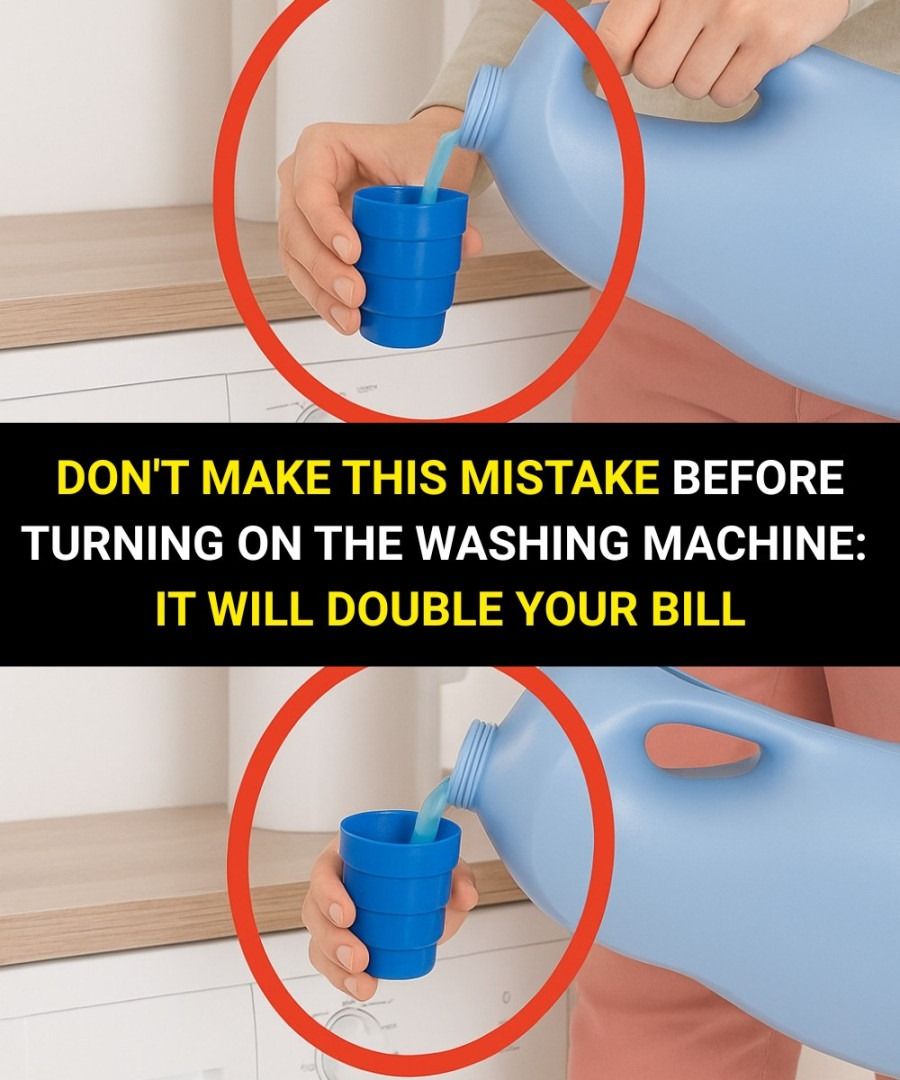 DON'T MAKE THIS MISTAKE BEFORE TURNING ON THE WASHING MACHINE: IT WILL DOUBLE YOUR BILL